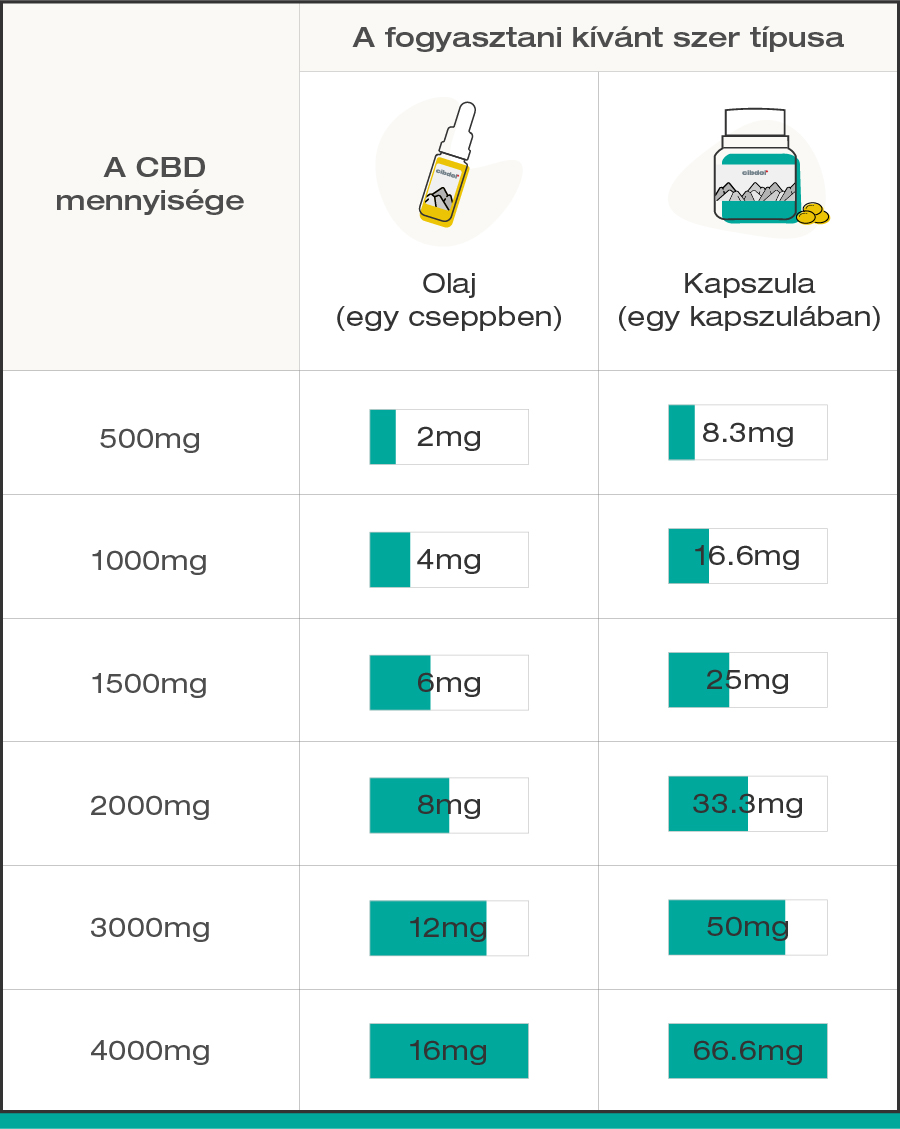 | A CBD mennyisége | A fogyasztani kívánt szer típusa | |
|---|---|---|
| | cibdol Olaj (egy cseppben) | cibdol Kapszula (egy kapszulában) |
| 500mg | 2mg | 8.3mg |
| 1000mg | 4mg | 16.6mg |
| 1500mg | 6mg | 25mg |
| 2000mg | 8mg | 33.3mg |
| 3000mg | 12mg | 50mg |
| 4000mg | 16mg | 66.6mg |